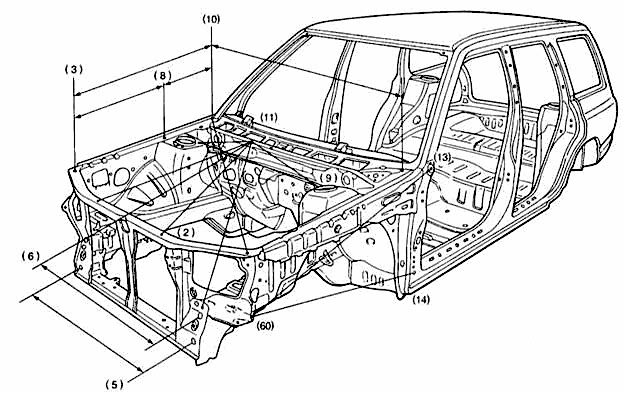 (10)
(3)
(8)
(11)
(13)
(9)
(2)
(6)
(14)
(60)
(5)