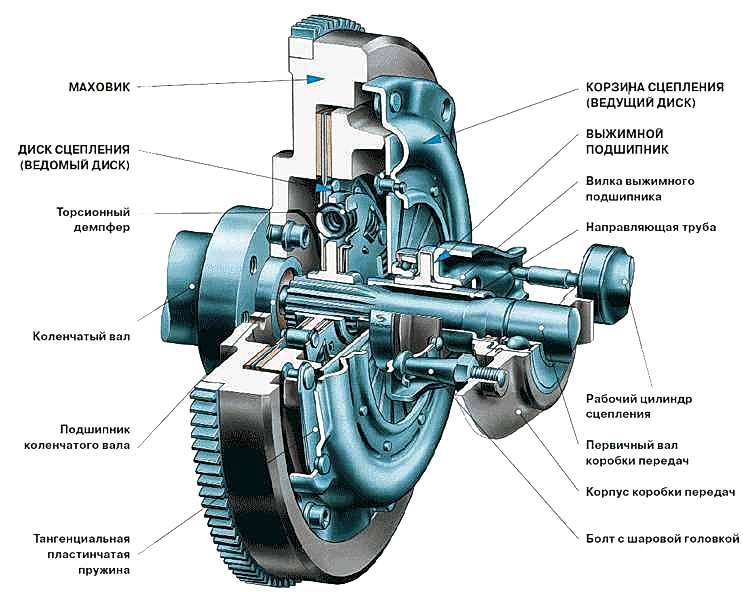 МАХОВИК

ДИСК СЦЕПЛЕНИЯ
(ВЕДОМЫЙ ДИСК)

Торсионный
демпфер

Коленчатый вал

Подшипник
коленчатого вала

Тангенциальная
пластинчатая
пружина

КОРЗИНА СЦЕПЛЕНИЯ
(ВЕДУЩИЙ ДИСК)

ВЫЖИМНОЙ
ПОДШИПНИК

Вилка выжимного
подшипника

Направляющая труба

Рабочий цилиндр
сцепления

Первичный вал
коробки передач

Корпус коробки передач

Болт с шаровой головкой